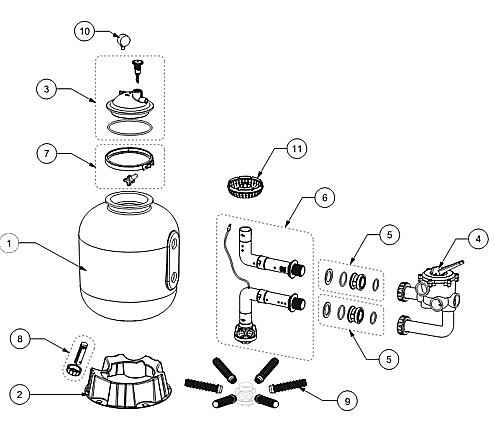 10
3
7
11
6
1
5
4
8
5
2
9